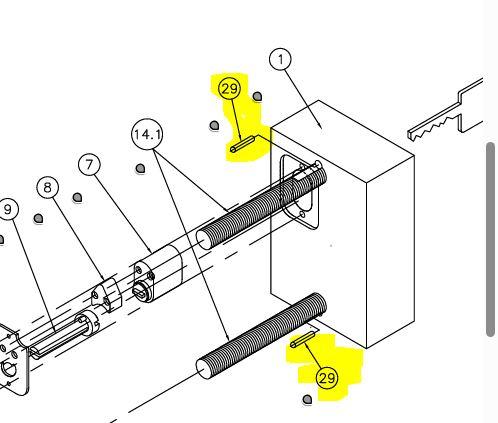 1
29
14.1
7
8
9
29