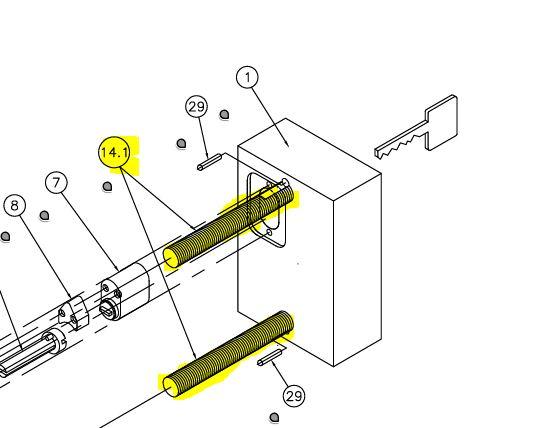 1
29
14.1
7
8
29