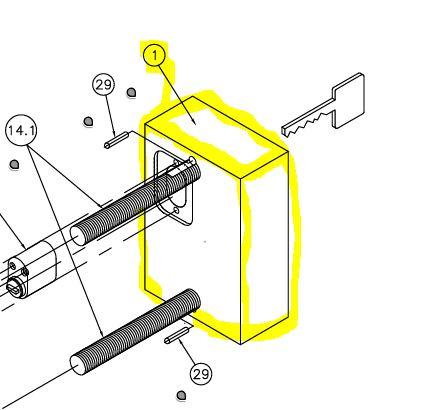 1
29
14.1
29