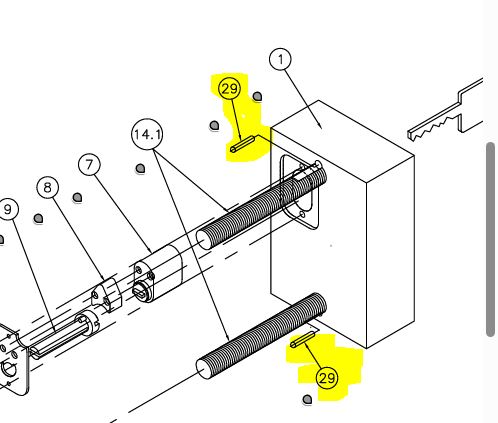 1
29
14.1
7
8
9
29