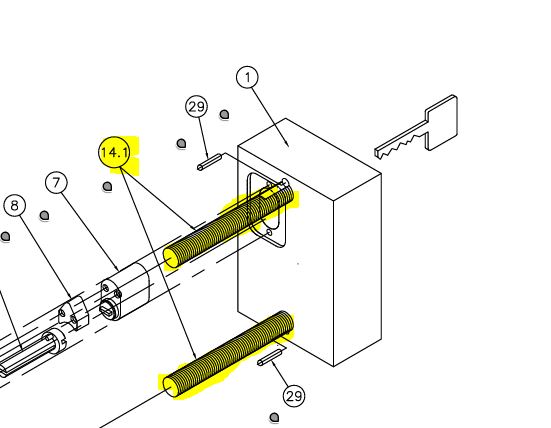 1
29
14.1
7
8
29